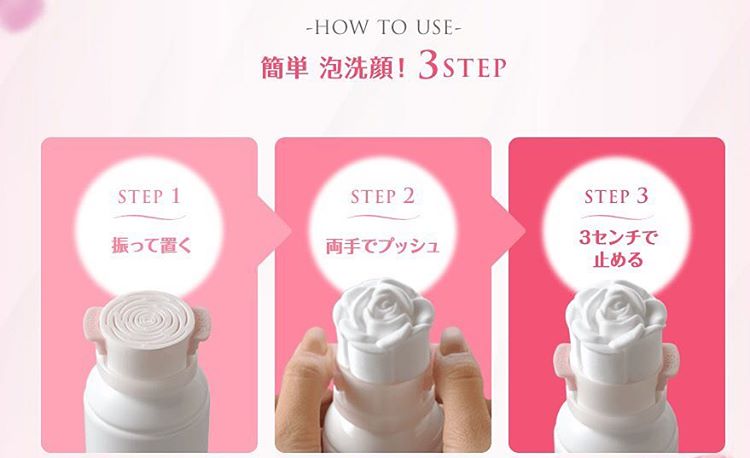 -HOW TO USE-
簡単 泡洗顔! 3STEP

STEP 1
振って置く

STEP 2
両手でプッシュ

STEP 3
3センチで止める